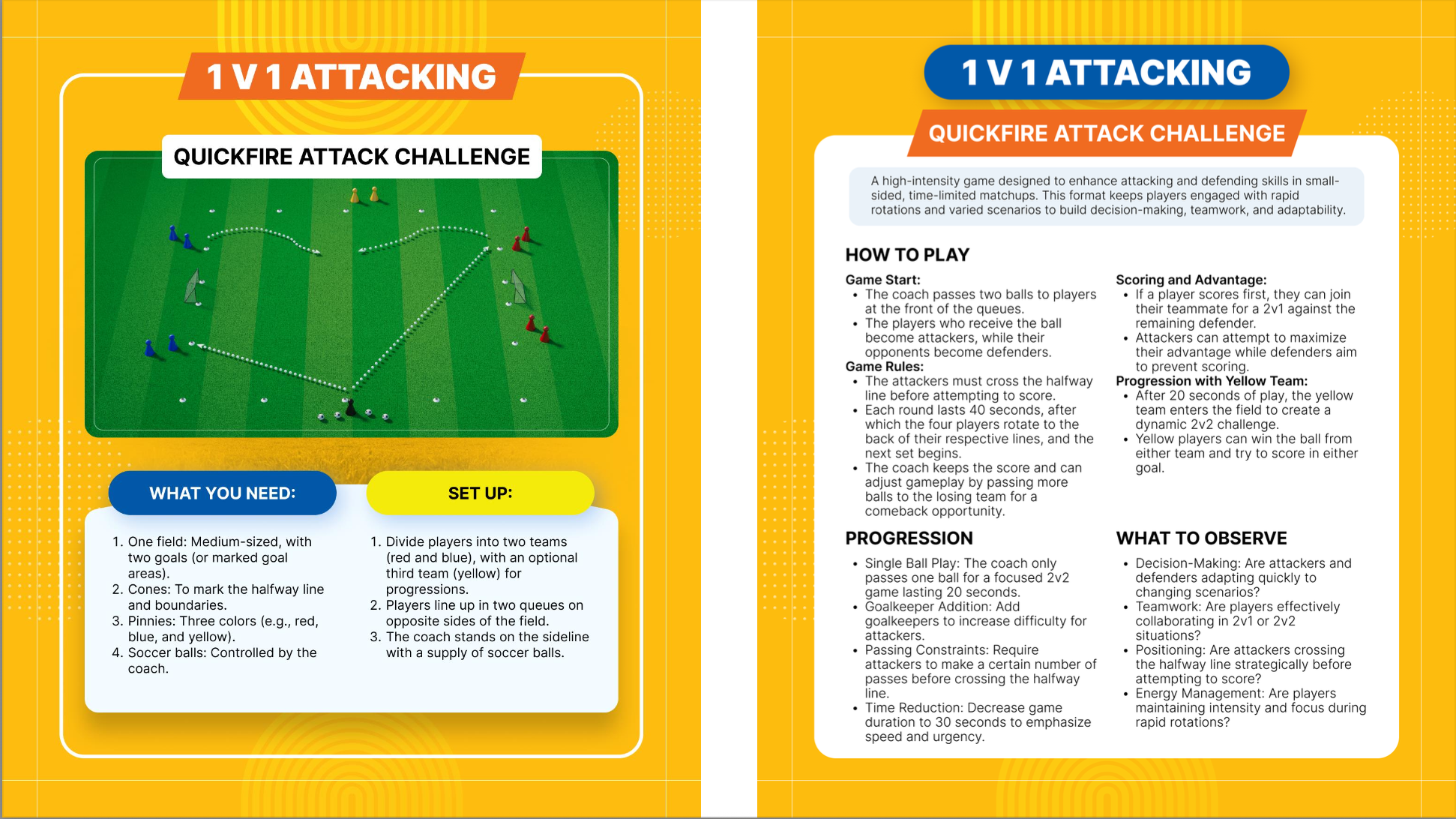 1 V 1 ATTACKING

QUICKFIRE ATTACK CHALLENGE

WHAT YOU NEED:

1. One field: Medium-sized, with two goals (or marked goal areas).
2. Cones: To mark the halfway line and boundaries.
3. Pinnies: Three colors (e.g., red, blue, and yellow).
4. Soccer balls: Controlled by the coach.

SET UP:

1. Divide players into two teams (red and blue), with an optional third team (yellow) for progressions.
2. Players line up in two queues on opposite sides of the field.
3. The coach stands on the sideline with a supply of soccer balls.

1 V 1 ATTACKING

QUICKFIRE ATTACK CHALLENGE

A high-intensity game designed to enhance attacking and defending skills in small-sided, time-limited matchups. This format keeps players engaged with rapid rotations and varied scenarios to build decision-making, teamwork, and adaptability.

HOW TO PLAY

Game Start:
• The coach passes two balls to players at the front of the queues.
• The players who receive the ball become attackers, while their opponents become defenders.
Game Rules:
• The attackers must cross the halfway line before attempting to score.
• Each round lasts 40 seconds, after which the four players rotate to the back of their respective lines, and the next set begins.
• The coach keeps the score and can adjust gameplay by passing more balls to the losing team for a comeback opportunity.

Scoring and Advantage:
• If a player scores first, they can join their teammate for a 2v1 against the remaining defender.
• Attackers can attempt to maximize their advantage while defenders aim to prevent scoring.
Progression with Yellow Team:
• After 20 seconds of play, the yellow team enters the field to create a dynamic 2v2 challenge.
• Yellow players can win the ball from either team and try to score in either goal.

PROGRESSION

• Single Ball Play: The coach only passes one ball for a focused 2v2 game lasting 20 seconds.
• Goalkeeper Addition: Add goalkeepers to increase difficulty for attackers.
• Passing Constraints: Require attackers to make a certain number of passes before crossing the halfway line.
• Time Reduction: Decrease game duration to 30 seconds to emphasize speed and urgency.

WHAT TO OBSERVE

• Decision-Making: Are attackers and defenders adapting quickly to changing scenarios?
• Teamwork: Are players effectively collaborating in 2v1 or 2v2 situations?
• Positioning: Are attackers crossing the halfway line strategically before attempting to score?
• Energy Management: Are players maintaining intensity and focus during rapid rotations?